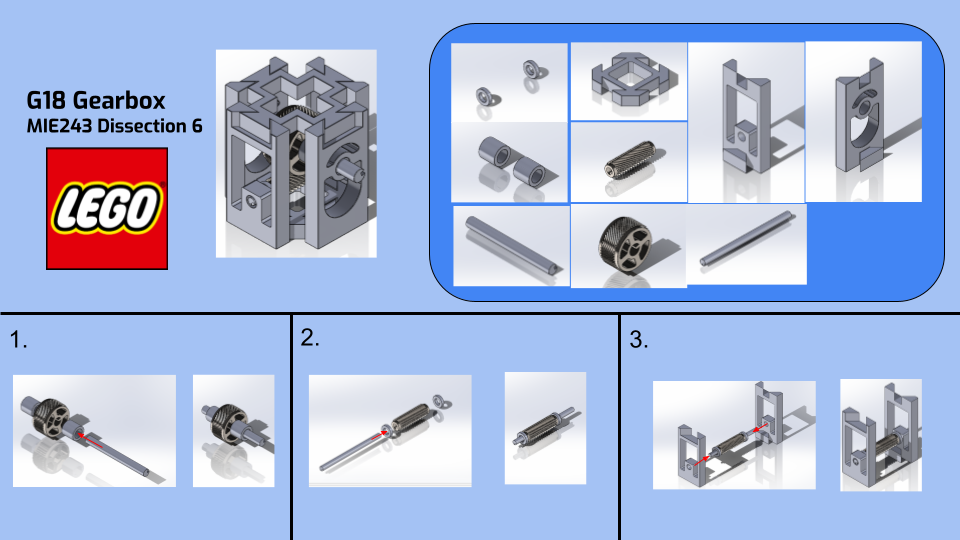 G18 Gearbox
MIE243 Dissection 6

LEGO

1.

2.

3.